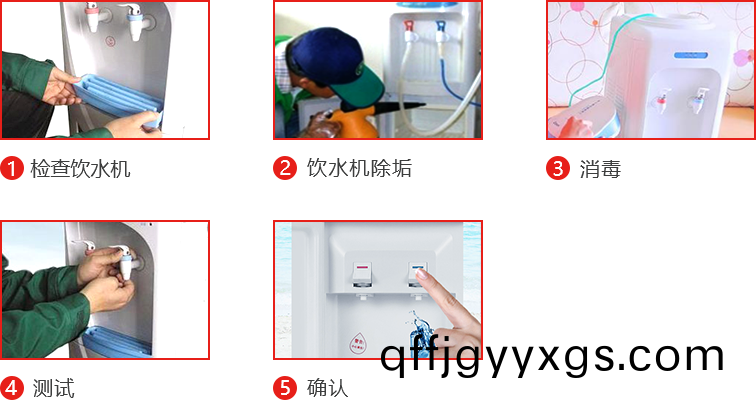 1 检查饮水机

2 饮水机除垢

3 消毒

4 测试

5 确认

qffjgyyxgs.com